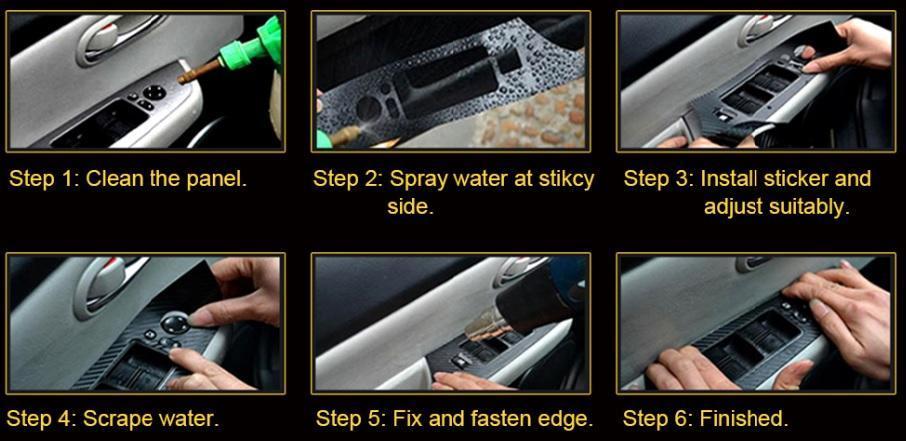 Step 1: Clean the panel.

Step 2: Spray water at stikcy side.

Step 3: Install sticker and adjust suitably.

Step 4: Scrape water.

Step 5: Fix and fasten edge.

Step 6: Finished.