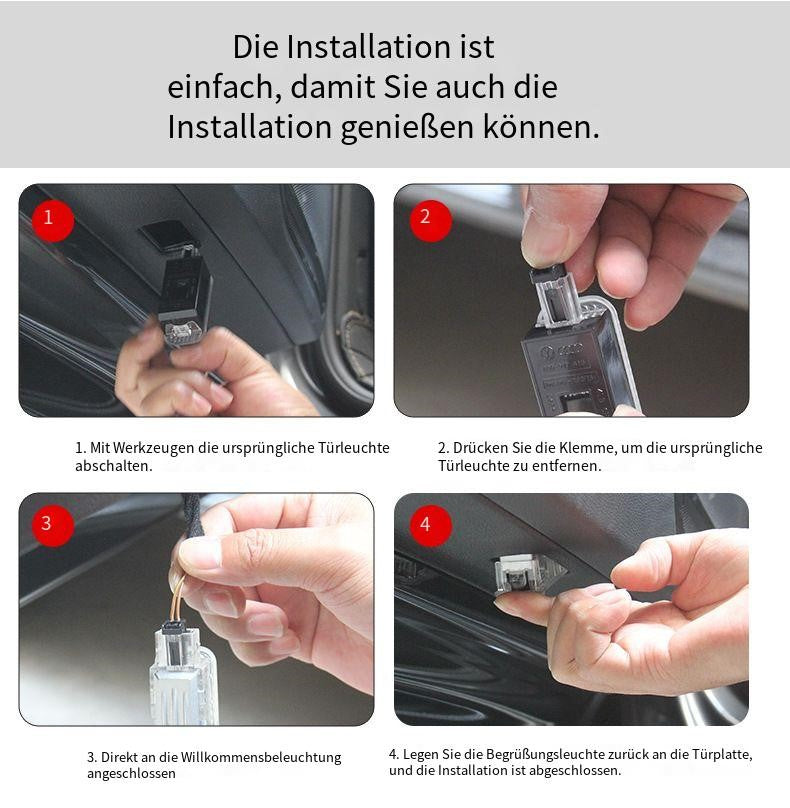 Die Installation ist einfach, damit Sie auch die Installation genießen können.

1

2

1. Mit Werkzeugen die ursprüngliche Türleuchte abschalten.

2. Drücken Sie die Klemme, um die ursprüngliche Türleuchte zu entfernen.

3

4

3. Direkt an die Willkommensbeleuchtung angeschlossen

4. Legen Sie die Begrüßungsleuchte zurück an die Türplatte, und die Installation ist abgeschlossen.