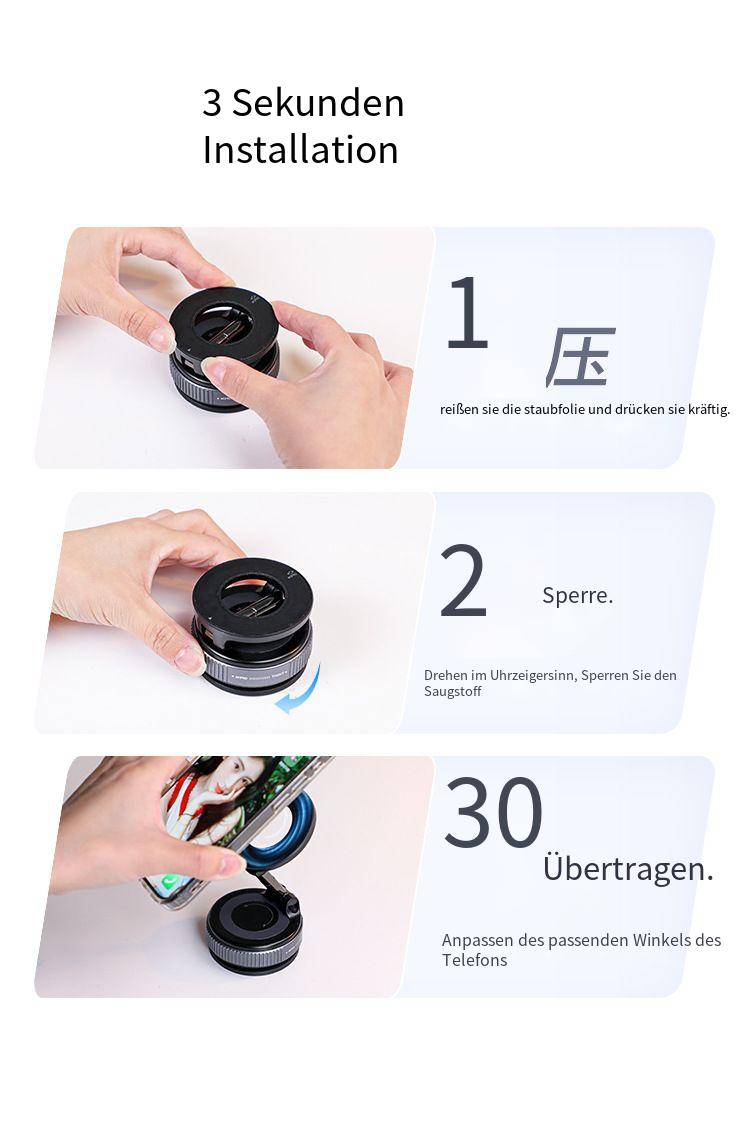 3 Sekunden Installation

1 压

reißen sie die staubfolie und drücken sie kräftig.

2 Sperre.

Drehen im Uhrzeigersinn, Sperren Sie den Saugstoff

30 Übertragen.

Anpassen des passenden Winkels des Telefons