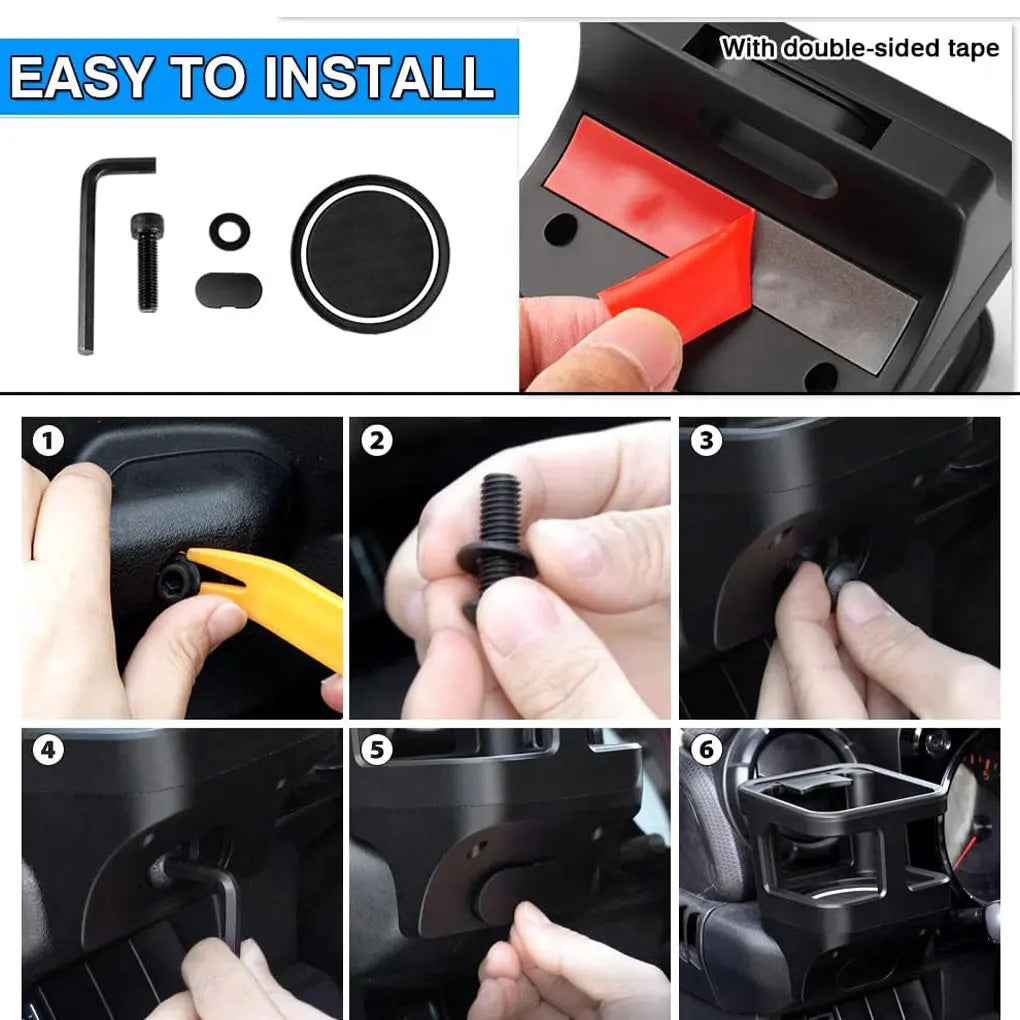 EASY TO INSTALL

With double-sided tape

1

2

3

4

5

6