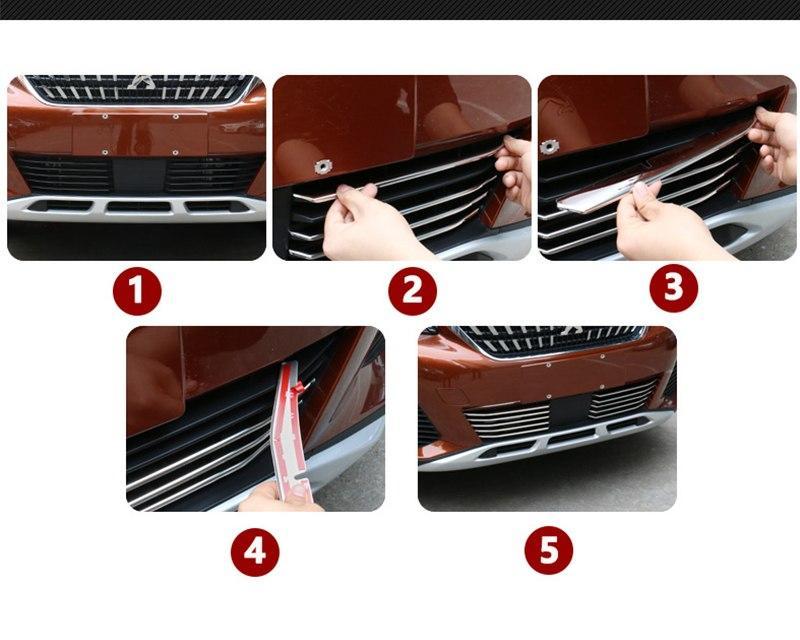 1

2

3

4

5