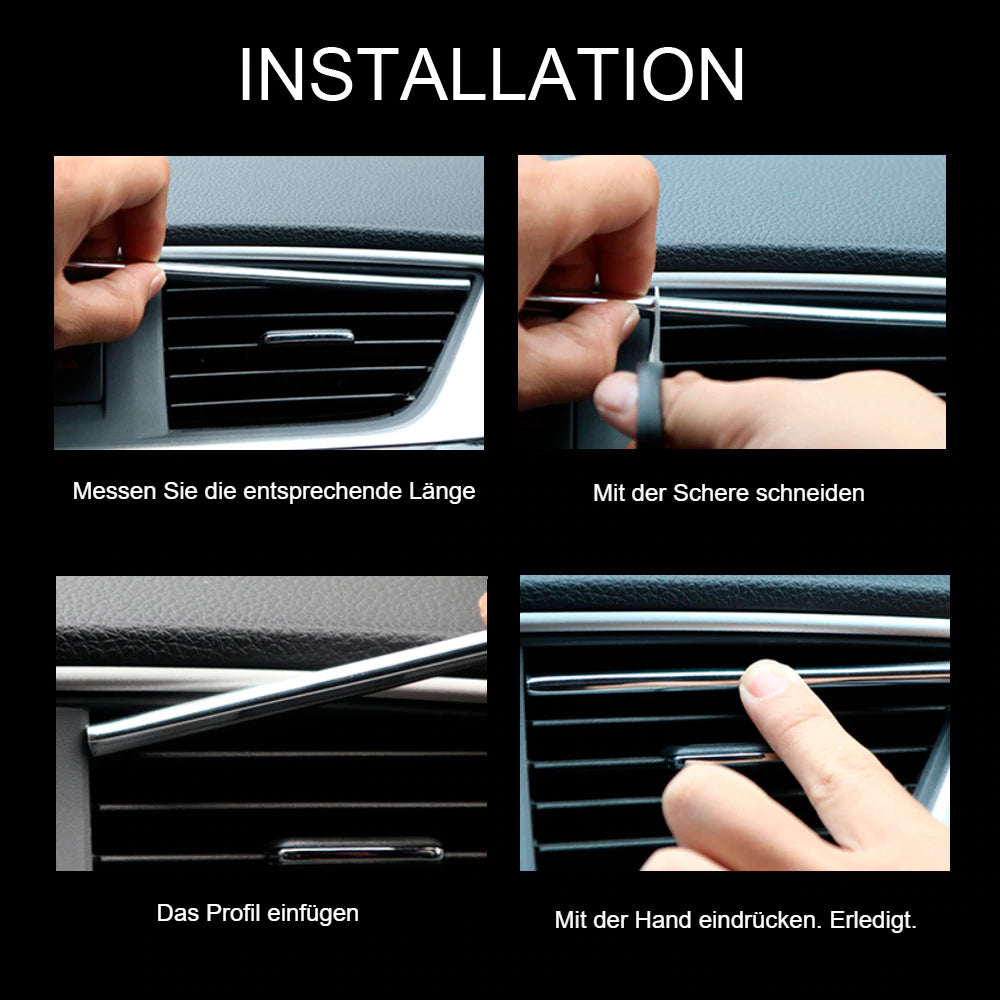 INSTALLATION

Messen Sie die entsprechende Länge

Mit der Schere schneiden

Das Profil einfügen

Mit der Hand eindrücken. Erledigt.