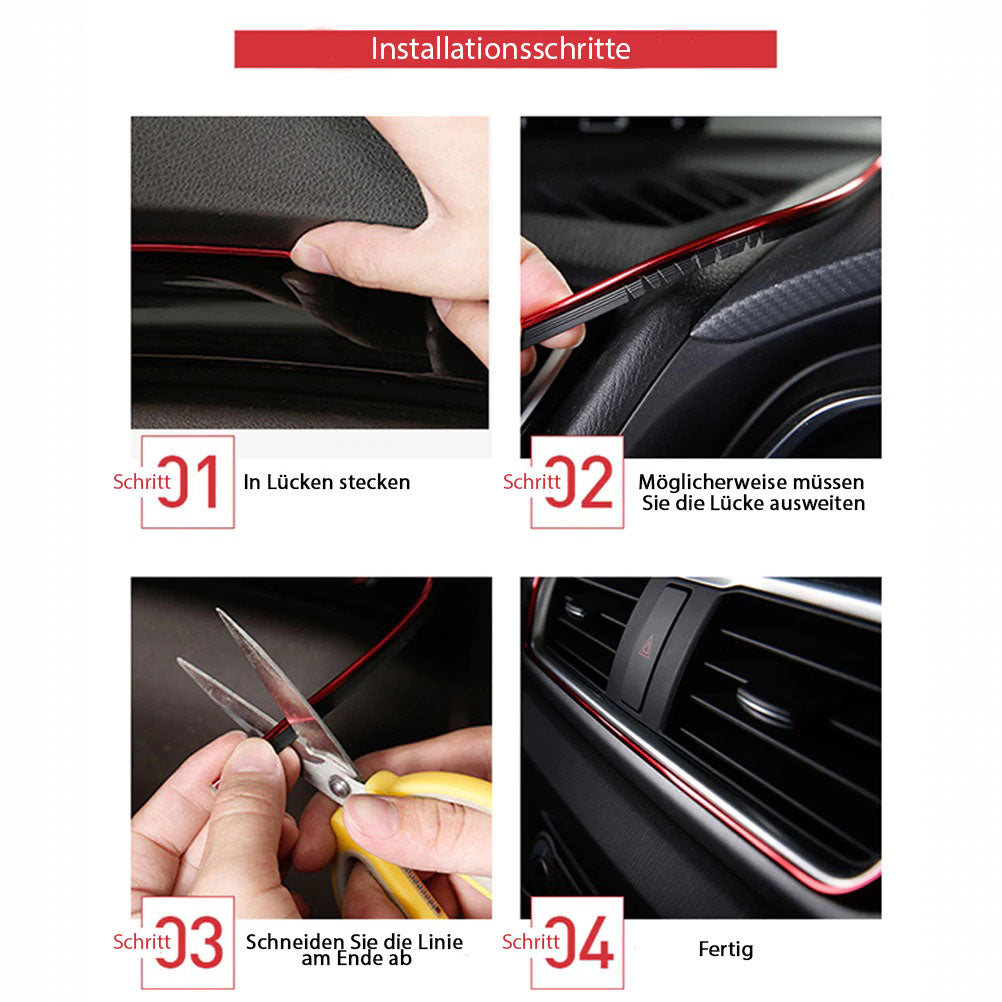 Installationsschritte

Schritt 01 In Lücken stecken

Schritt 02 Möglicherweise müssen Sie die Lücke ausweiten

Schritt 03 Schneiden Sie die Linie am Ende ab

Schritt 04 Fertig