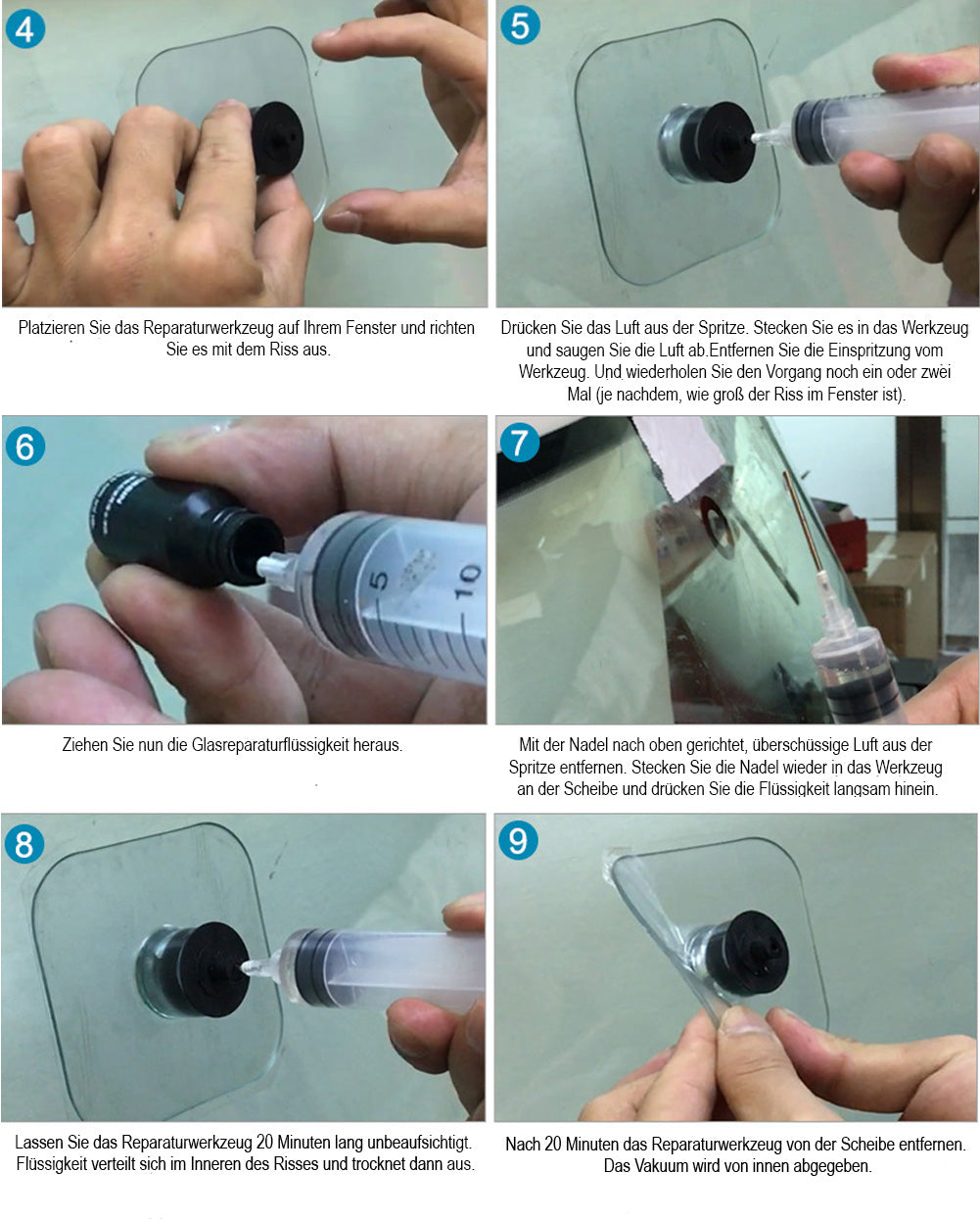 4

Platzieren Sie das Reparaturwerkzeug auf Ihrem Fenster und richten Sie es mit dem Riss aus.

5

Drücken Sie das Luft aus der Spritze. Stecken Sie es in das Werkzeug und saugen Sie die Luft ab.Entfernen Sie die Einspritzung vom Werkzeug. Und wiederholen Sie den Vorgang noch ein oder zwei Mal (je nachdem, wie groß der Riss im Fenster ist).

6

5
10

Ziehen Sie nun die Glasreparaturflüssigkeit heraus.

7

Mit der Nadel nach oben gerichtet, überschüssige Luft aus der Spritze entfernen. Stecken Sie die Nadel wieder in das Werkzeug an der Scheibe und drücken Sie die Flüssigkeit langsam hinein.

8

Lassen Sie das Reparaturwerkzeug 20 Minuten lang unbeaufsichtigt. Flüssigkeit verteilt sich im Inneren des Risses und trocknet dann aus.

9

Nach 20 Minuten das Reparaturwerkzeug von der Scheibe entfernen. Das Vakuum wird von innen abgegeben.